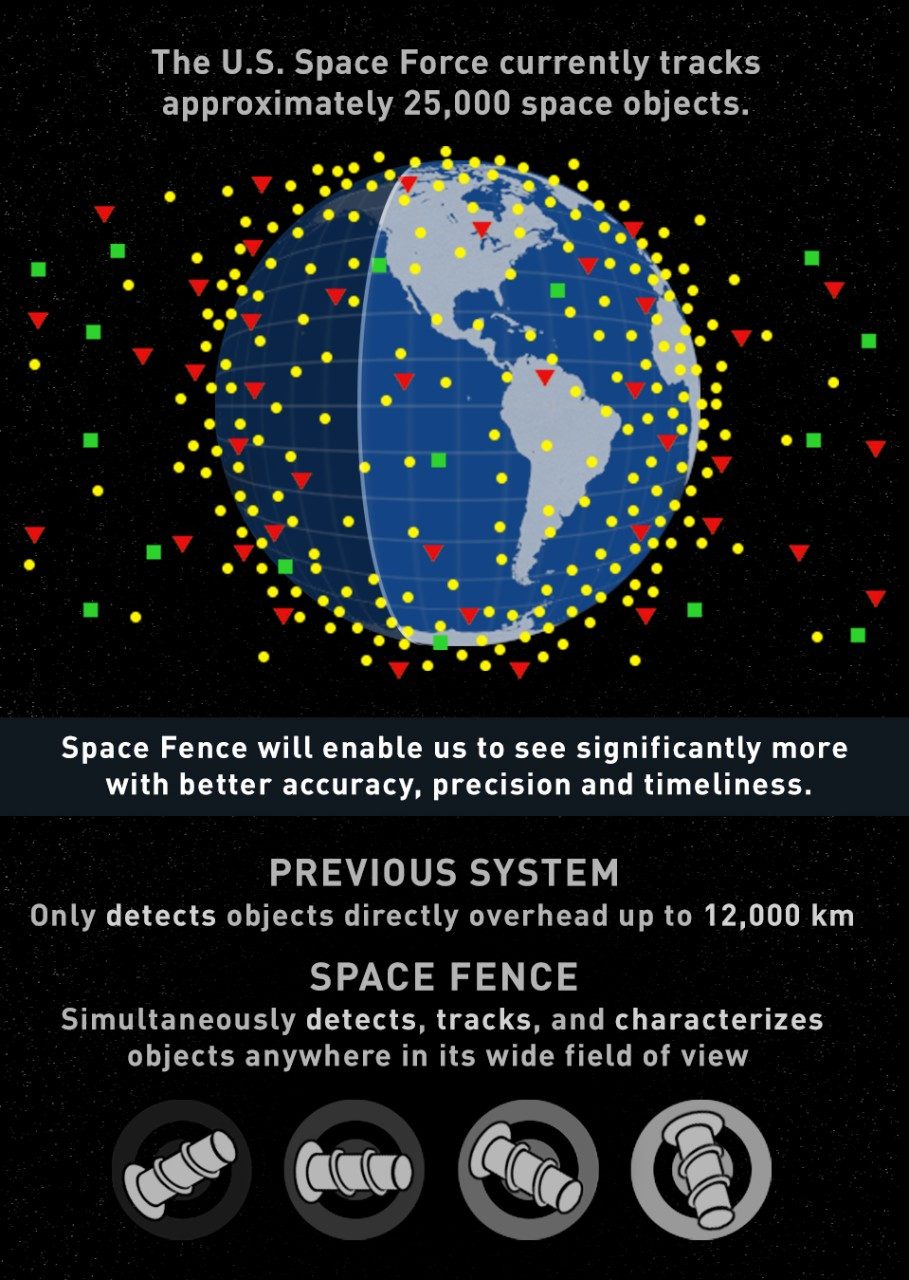 The U.S. Space Force currently tracks approximately 25,000 space objects.

Space Fence will enable us to see significantly more with better accuracy, precision and timeliness.

PREVIOUS SYSTEM
Only detects objects directly overhead up to 12,000 km

SPACE FENCE
Simultaneously detects, tracks, and characterizes objects anywhere in its wide field of view